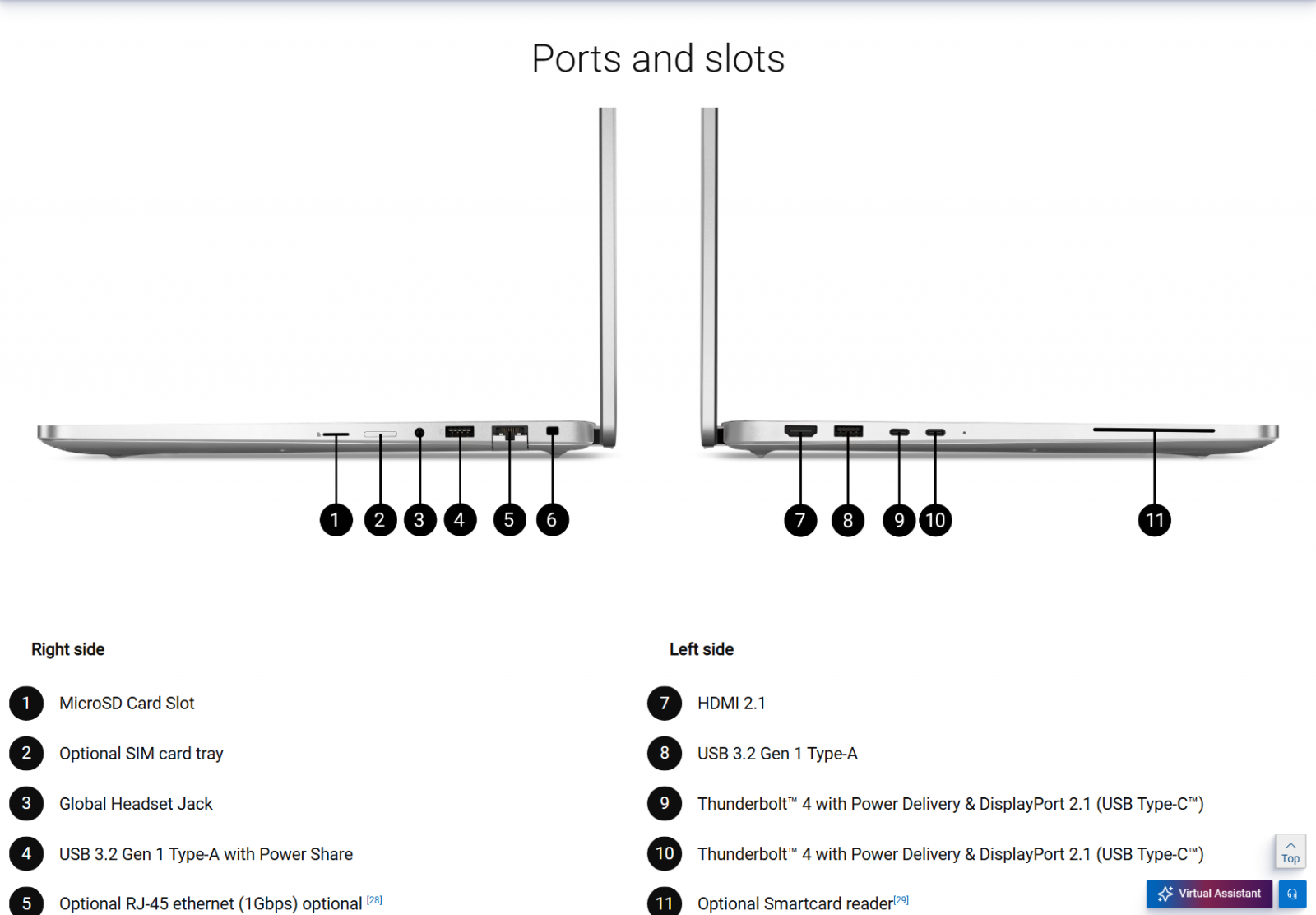 Ports and slots

1 2 3 4 5 6

7 8 9 10 11

Right side

1 MicroSD Card Slot

2 Optional SIM card tray

3 Global Headset Jack

4 USB 3.2 Gen 1 Type-A with Power Share

5 Optional RJ-45 ethernet (1Gbps) optional [28]

Left side

7 HDMI 2.1

8 USB 3.2 Gen 1 Type-A

9 Thunderbolt™ 4 with Power Delivery & DisplayPort 2.1 (USB Type-C™)

10 Thunderbolt™ 4 with Power Delivery & DisplayPort 2.1 (USB Type-C™)

11 Optional Smartcard reader[29]

Top

Virtual Assistant